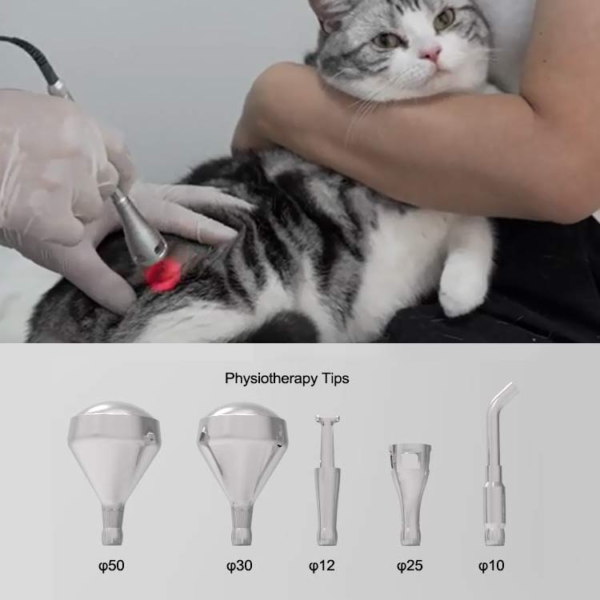 Physiotherapy Tips

φ50

φ30

φ12

φ25

φ10